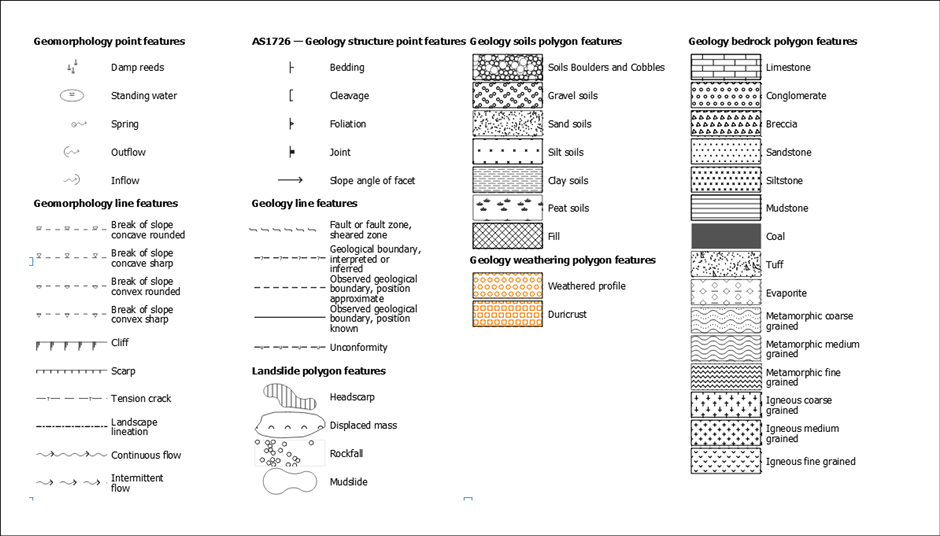 Geomorphology point features

Damp reeds

Standing water

Spring

Outflow

Inflow

Geomorphology line features

Break of slope concave rounded

Break of slope concave sharp

Break of slope convex rounded

Break of slope convex sharp

Cliff

Scarp

Tension crack

Landscape lineation

Continuous flow

Intermittent flow

AS1726 — Geology structure point features

Bedding

Cleavage

Foliation

Joint

Slope angle of facet

Geology line features

Fault or fault zone, sheared zone

Geological boundary, interpreted or inferred

Observed geological boundary, position approximate

Observed geological boundary, position known

Unconformity

Landslide polygon features

Headscarp

Displaced mass

Rockfall

Mudslide

Geology soils polygon features

Soils Boulders and Cobbles

Gravel soils

Sand soils

Silt soils

Clay soils

Peat soils

Fill

Geology weathering polygon features

Weathered profile

Duricrust

Geology bedrock polygon features

Limestone

Conglomerate

Breccia

Sandstone

Siltstone

Mudstone

Coal

Tuff

Evaporite

Metamorphic coarse grained

Metamorphic medium grained

Metamorphic fine grained

Igneous coarse grained

Igneous medium grained

Igneous fine grained