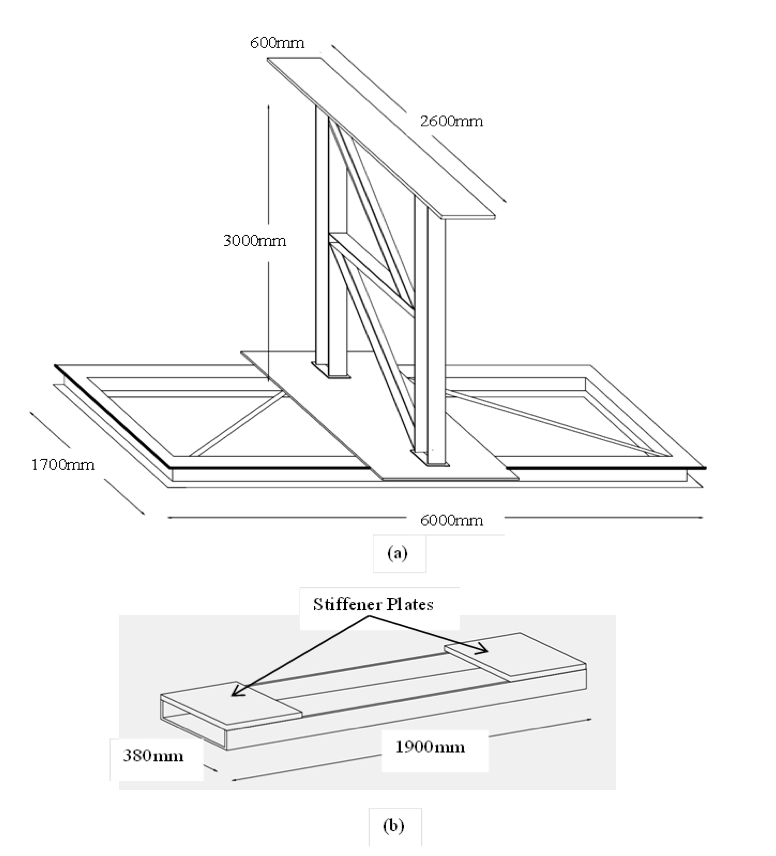 600mm

2600mm

3000mm

1700mm

6000mm

(a)

Stiffener Plates

380mm

1900mm

(b)